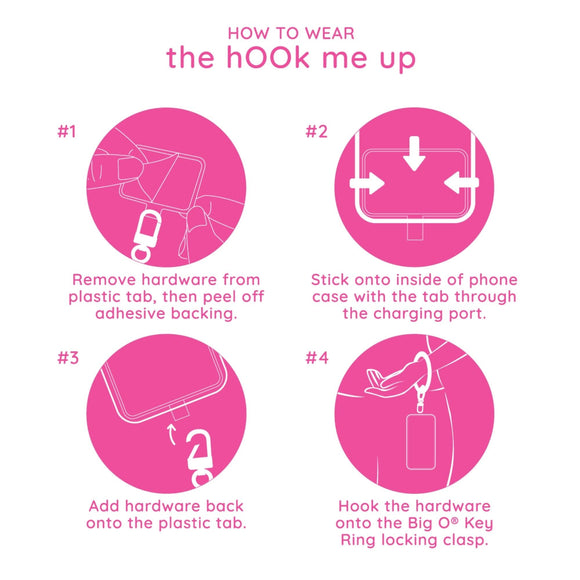 HOW TO WEAR
the hOOk me up

#1

Remove hardware from plastic tab, then peel off adhesive backing.

#2

Stick onto inside of phone case with the tab through the charging port.

#3

Add hardware back onto the plastic tab.

#4

Hook the hardware onto the Big O® Key Ring locking clasp.