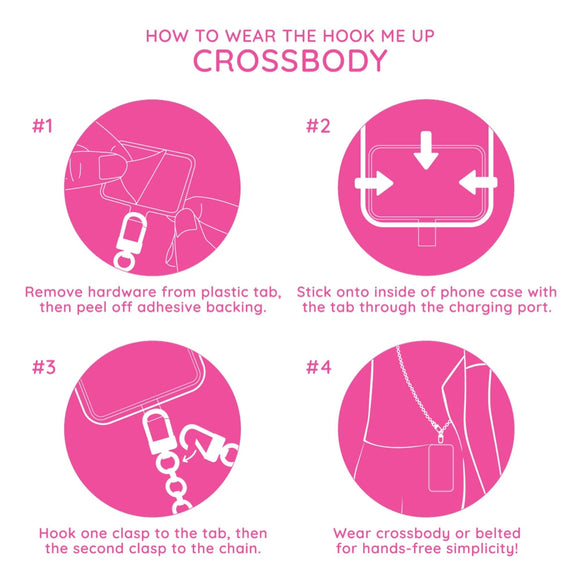 HOW TO WEAR THE HOOK ME UP
CROSSBODY

#1

Remove hardware from plastic tab, then peel off adhesive backing.

#2

Stick onto inside of phone case with the tab through the charging port.

#3

Hook one clasp to the tab, then the second clasp to the chain.

#4

Wear crossbody or belted for hands-free simplicity!